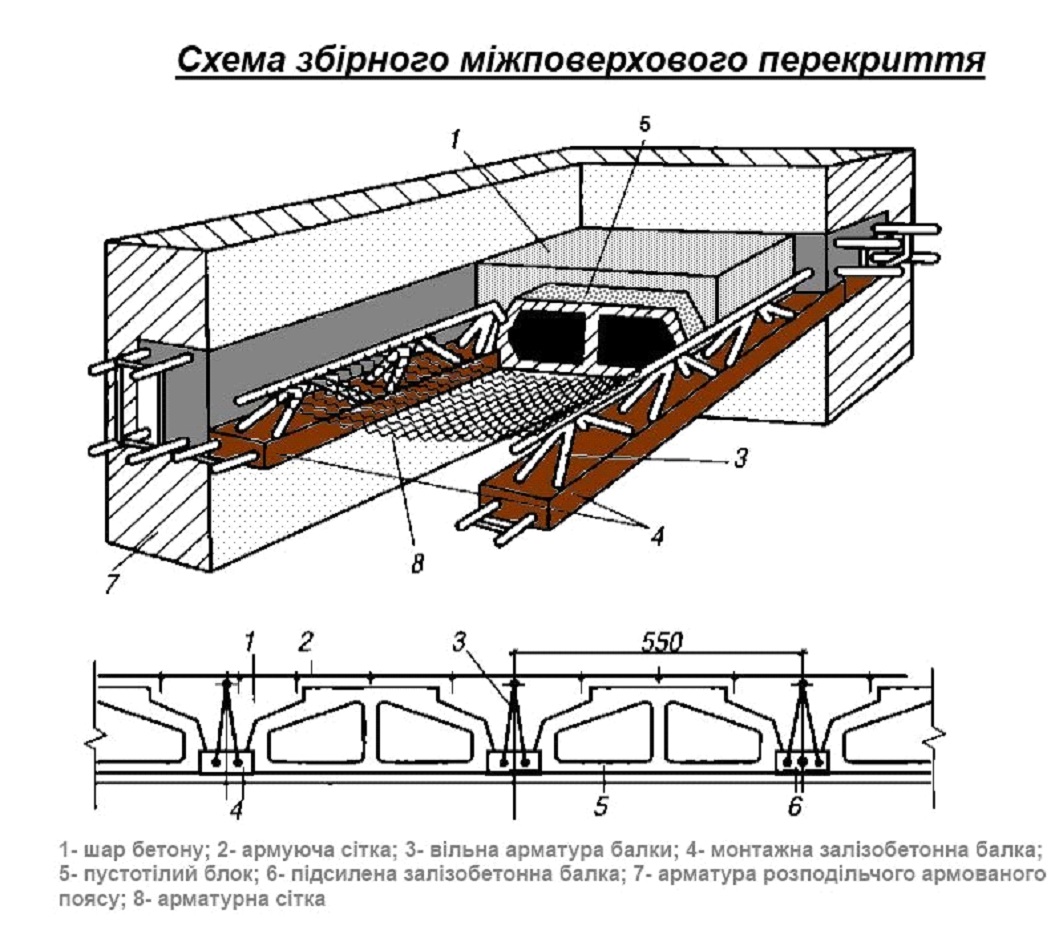 Схема збірного міжповерхового перекриття

1
5
3
4
8
7

1
2
3
550
4
5
6

1- шар бетону; 2- армуюча сітка; 3- вільна арматура балки; 4- монтажна залізобетонна балка; 5- пустотілий блок; 6- підсилена залізобетонна балка; 7- арматура розподільчого армованого поясу; 8- арматурна сітка