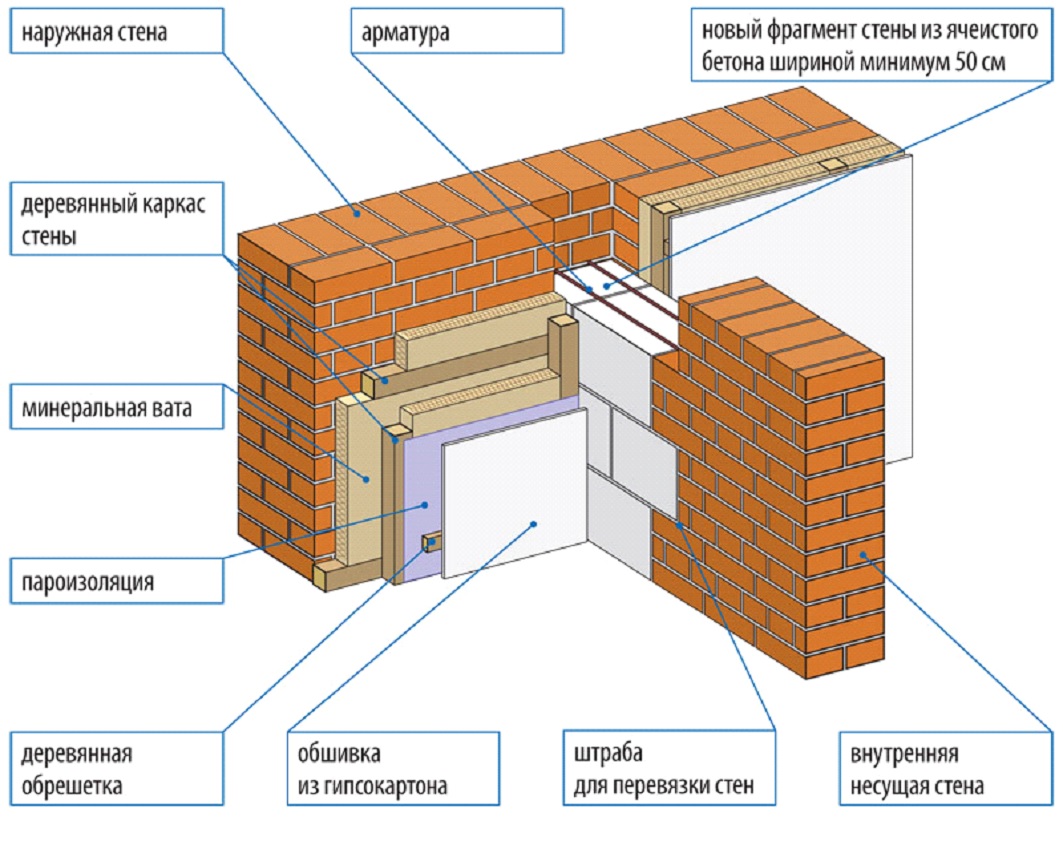 наружная стена

арматура

новый фрагмент стены из ячеистого бетона шириной минимум 50 см

деревянный каркас стены

минеральная вата

пароизоляция

деревянная обрешетка

обшивка из гипсокартона

штраба для перевязки стен

внутренняя несущая стена